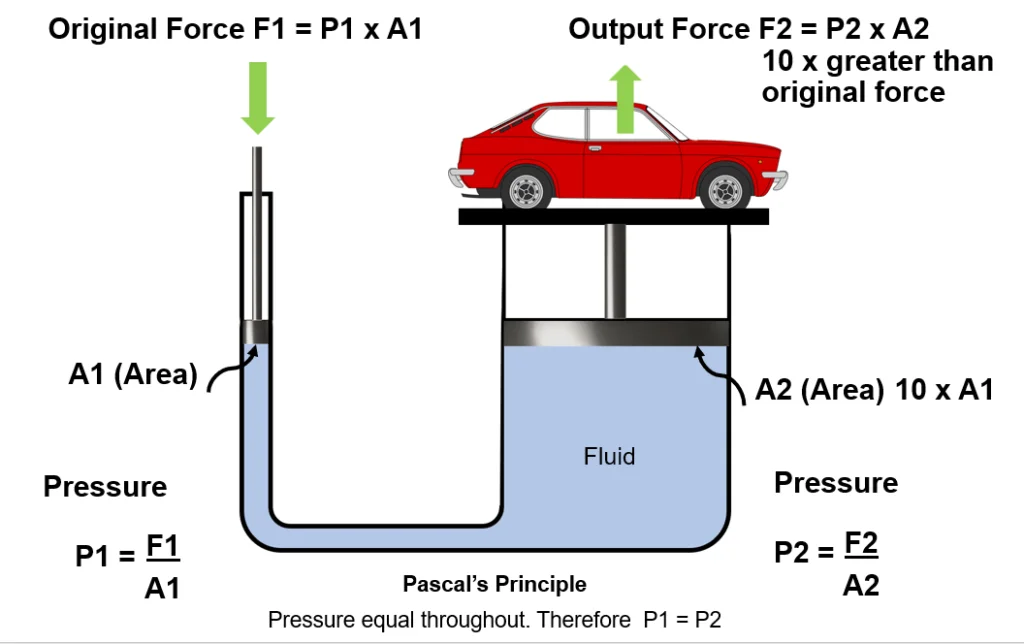 Original Force F1 = P1 x A1

Output Force F2 = P2 x A2
10 x greater than original force

A1 (Area)

A2 (Area) 10 x A1

Fluid

Pressure

$P1 = \frac{F1}{A1}$

Pressure

$P2 = \frac{F2}{A2}$

Pascal's Principle

Pressure equal throughout. Therefore P1 = P2